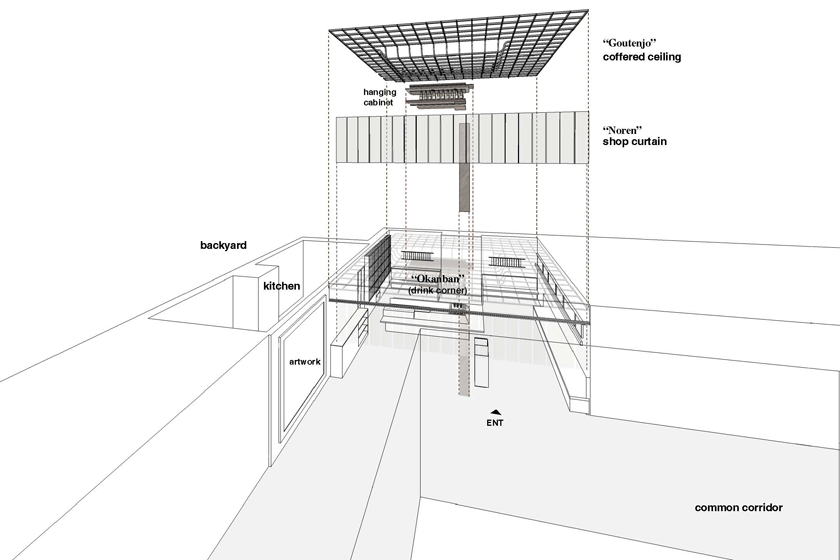 "Goutenjo"
coffered ceiling

hanging
cabinet

"Noren"
shop curtain

backyard

kitchen

"Okanban"
(drink corner)

artwork

ENT

common corridor